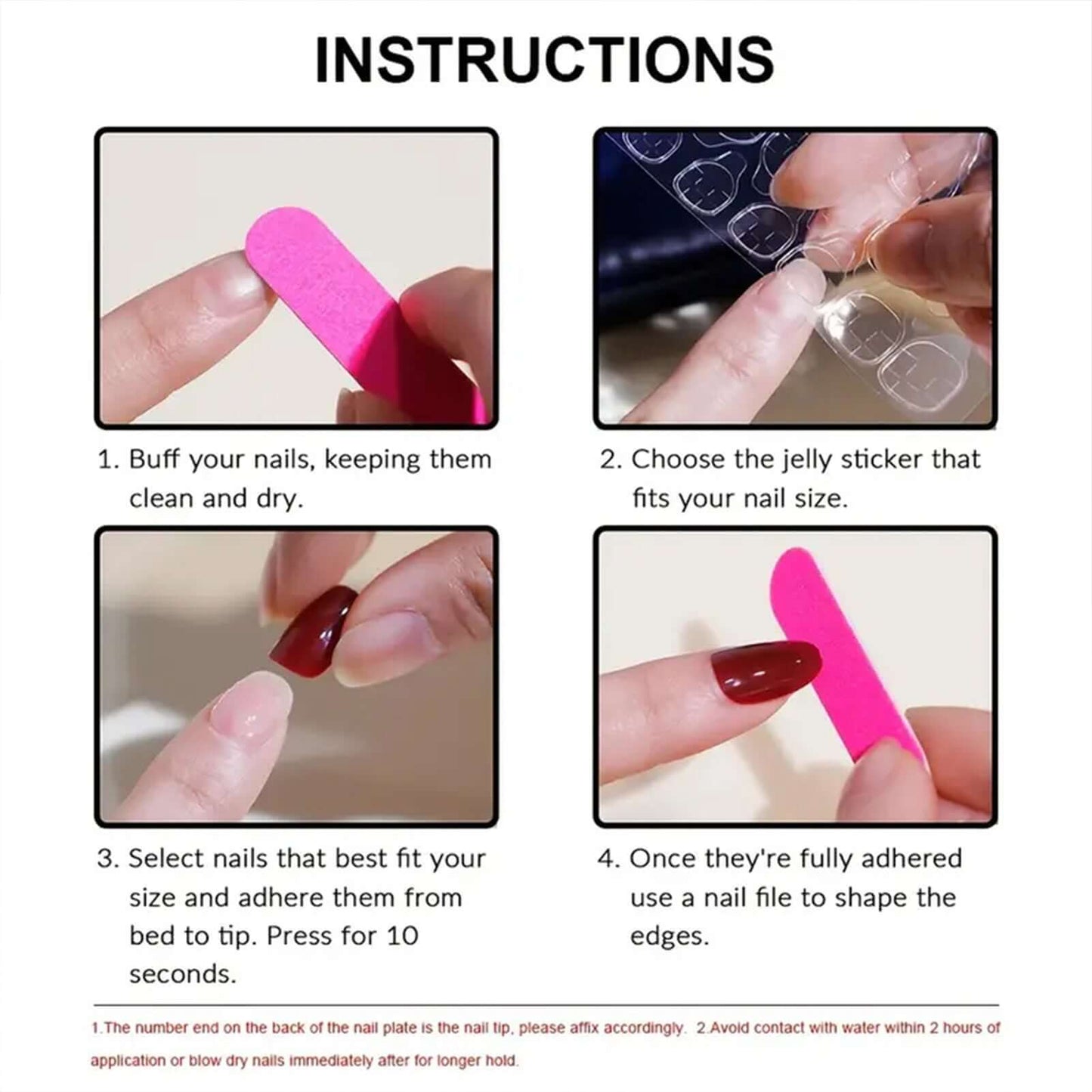 INSTRUCTIONS

1. Buff your nails, keeping them clean and dry.

2. Choose the jelly sticker that fits your nail size.

3. Select nails that best fit your size and adhere them from bed to tip. Press for 10 seconds.

4. Once they're fully adhered use a nail file to shape the edges.

1.The number end on the back of the nail plate is the nail tip, please affix accordingly. 2.Avoid contact with water within 2 hours of application or blow dry nails immediately after for longer hold.