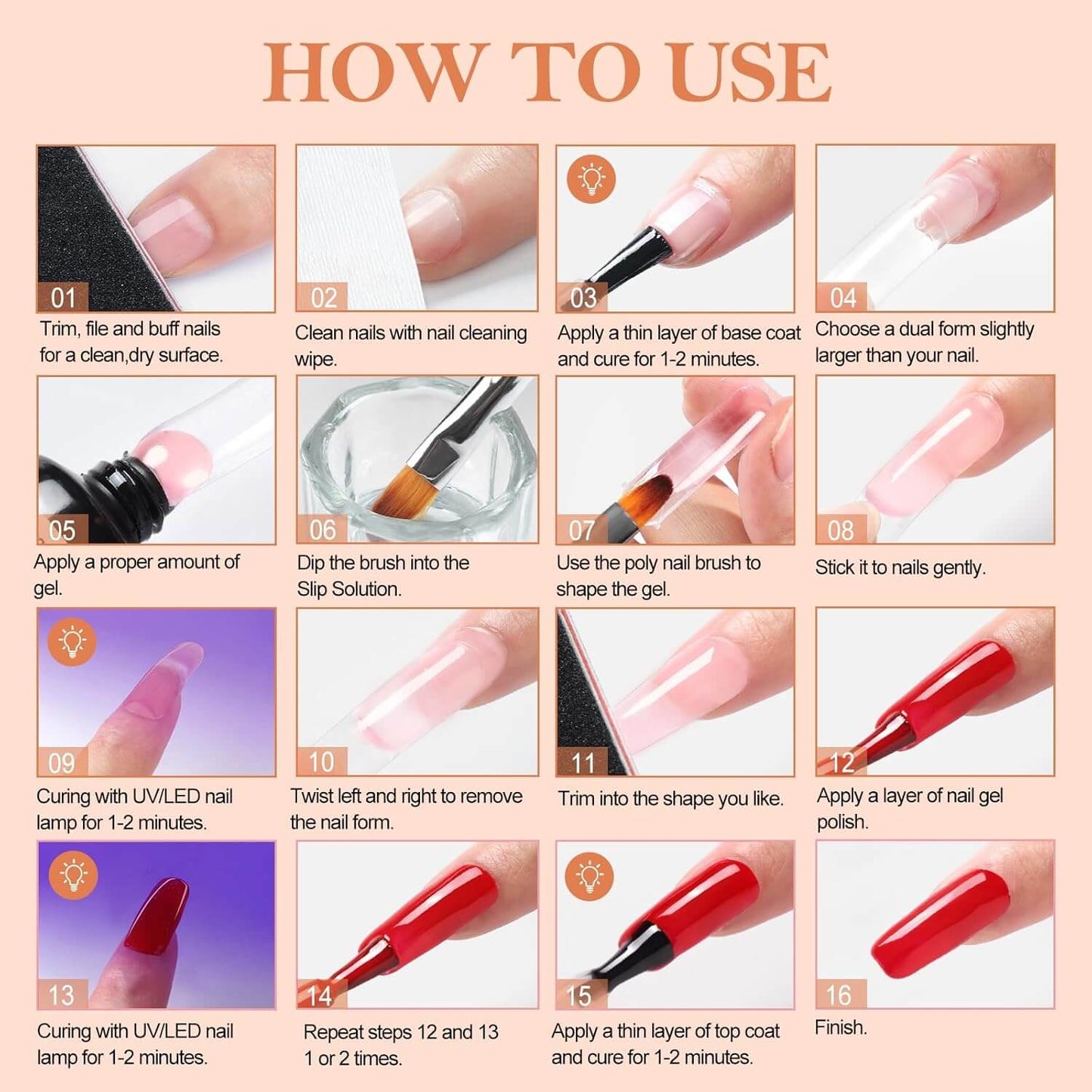 HOW TO USE

01
Trim, file and buff nails for a clean,dry surface.

02
Clean nails with nail cleaning wipe.

03
Apply a thin layer of base coat and cure for 1-2 minutes.

04
Choose a dual form slightly larger than your nail.

05
Apply a proper amount of gel.

06
Dip the brush into the Slip Solution.

07
Use the poly nail brush to shape the gel.

08
Stick it to nails gently.

09
Curing with UV/LED nail lamp for 1-2 minutes.

10
Twist left and right to remove the nail form.

11
Trim into the shape you like.

12
Apply a layer of nail gel polish.

13
Curing with UV/LED nail lamp for 1-2 minutes.

14
Repeat steps 12 and 13 1 or 2 times.

15
Apply a thin layer of top coat and cure for 1-2 minutes.

16
Finish.