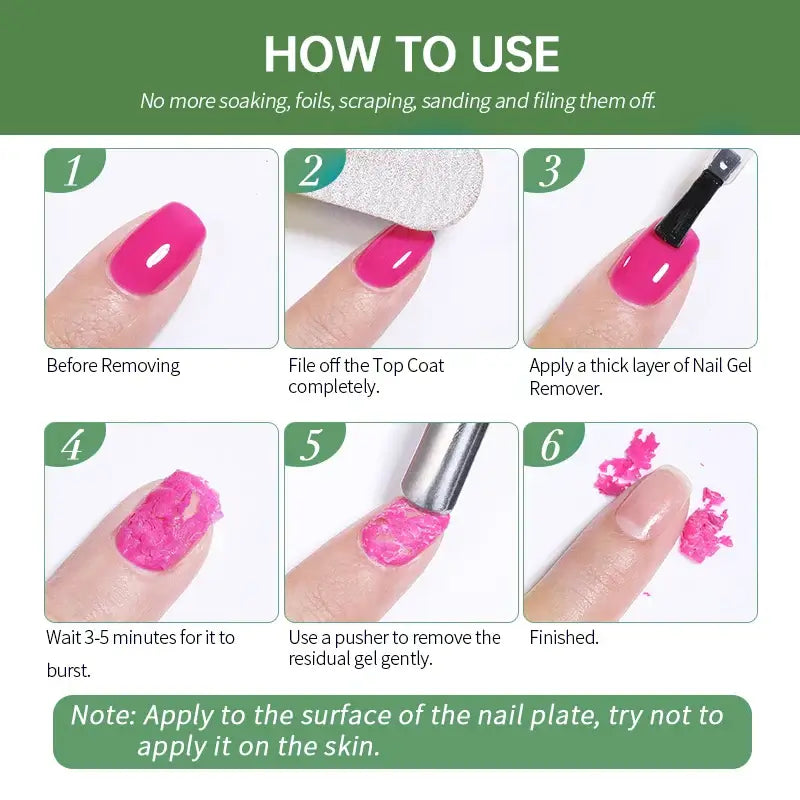 HOW TO USE

No more soaking, foils, scraping, sanding and filing them off.

1
Before Removing

2
File off the Top Coat completely.

3
Apply a thick layer of Nail Gel Remover.

4
Wait 3-5 minutes for it to burst.

5
Use a pusher to remove the residual gel gently.

6
Finished.

Note: Apply to the surface of the nail plate, try not to apply it on the skin.