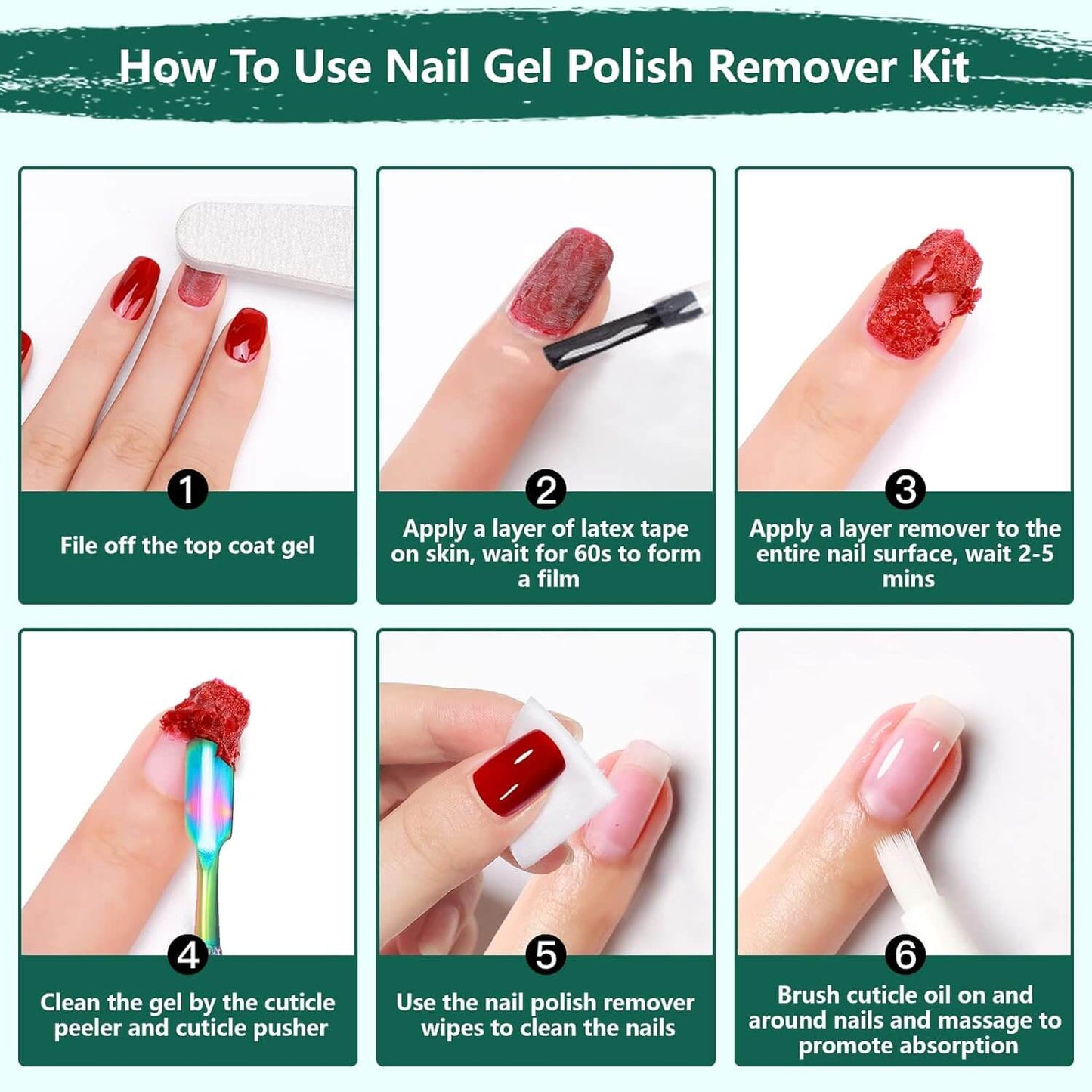 How To Use Nail Gel Polish Remover Kit

1
File off the top coat gel

2
Apply a layer of latex tape on skin, wait for 60s to form a film

3
Apply a layer remover to the entire nail surface, wait 2-5 mins

4
Clean the gel by the cuticle peeler and cuticle pusher

5
Use the nail polish remover wipes to clean the nails

6
Brush cuticle oil on and around nails and massage to promote absorption