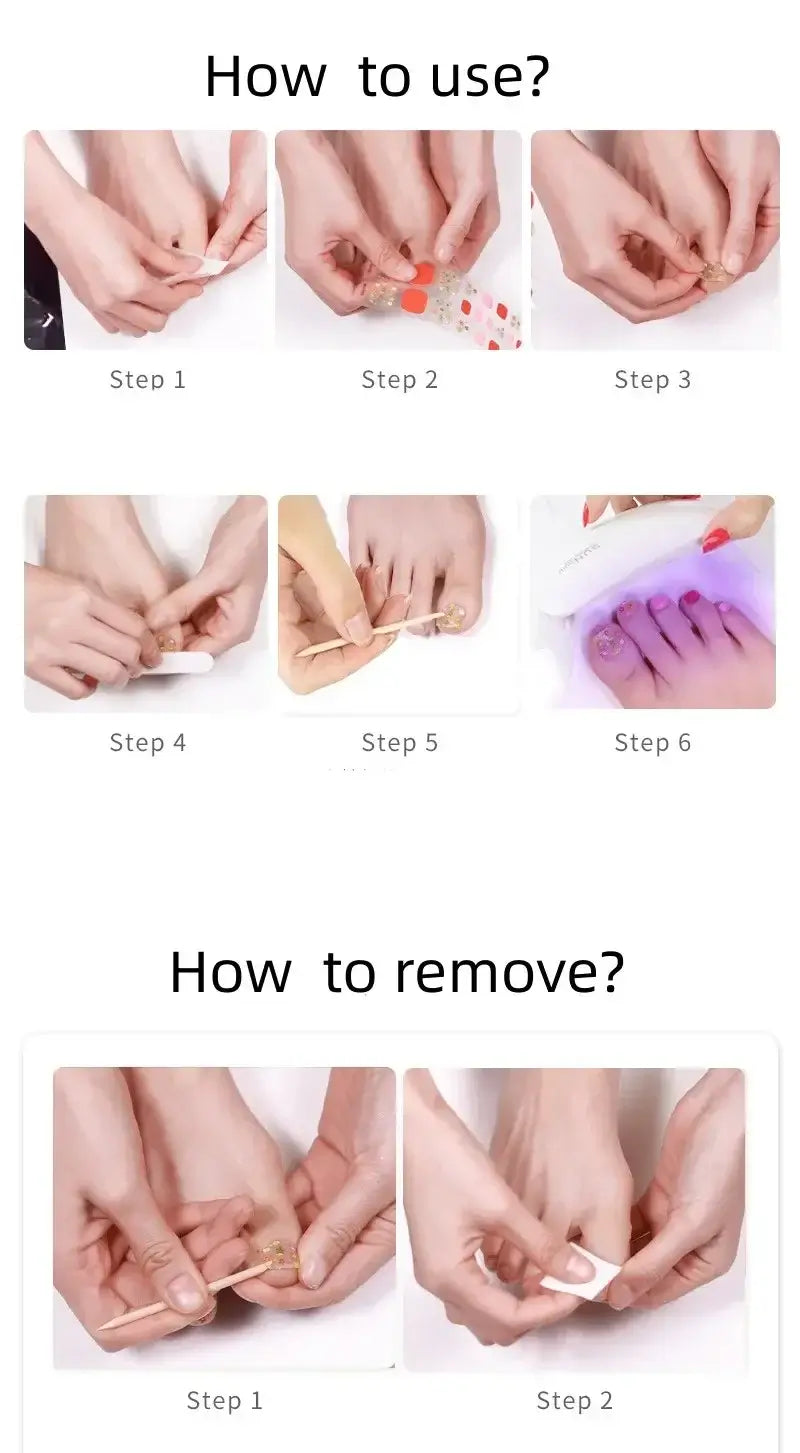 How to use?

Step 1

Step 2

Step 3

Step 4

Step 5

Step 6

How to remove?

Step 1

Step 2