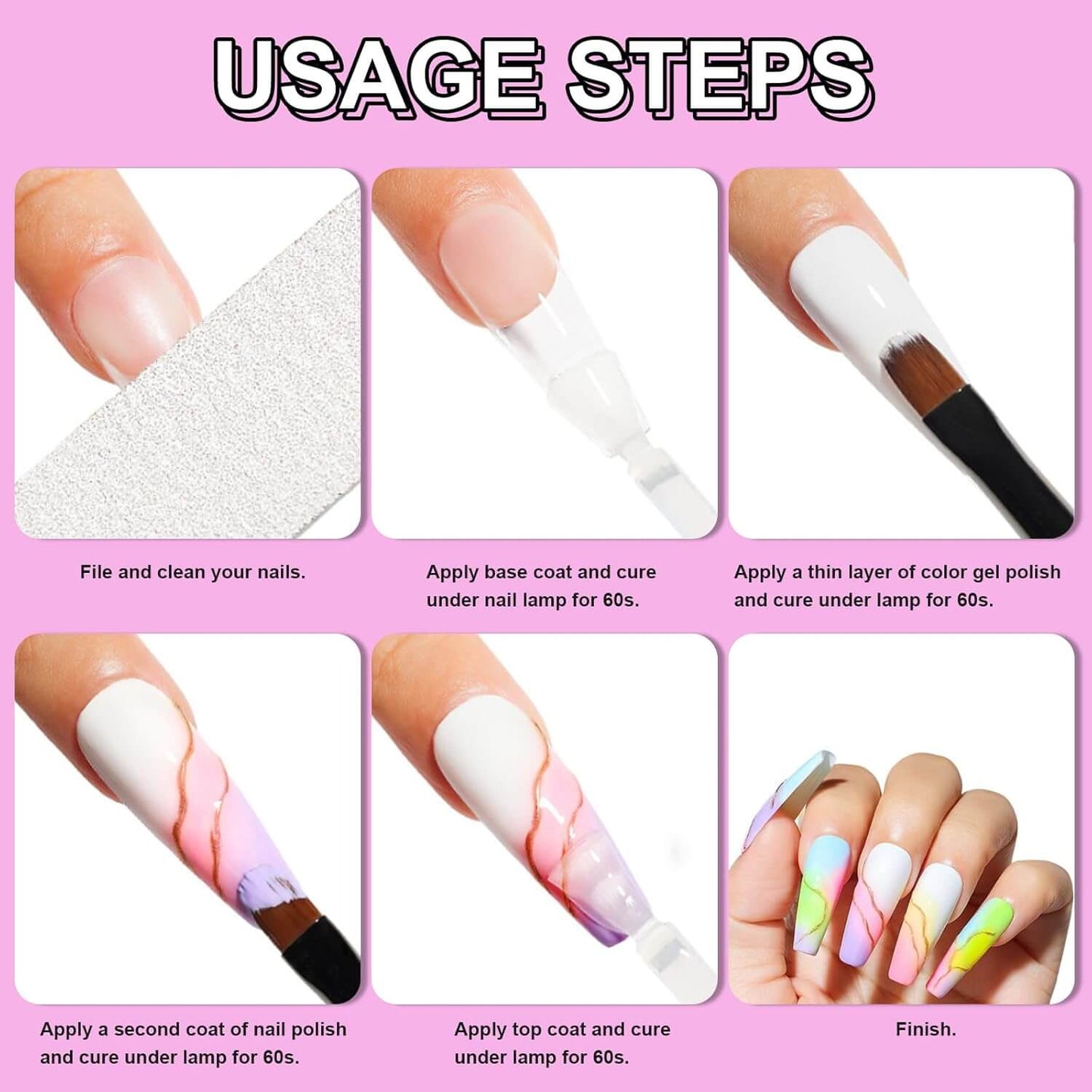 USAGE STEPS

File and clean your nails.

Apply base coat and cure under nail lamp for 60s.

Apply a thin layer of color gel polish and cure under lamp for 60s.

Apply a second coat of nail polish and cure under lamp for 60s.

Apply top coat and cure under lamp for 60s.

Finish.