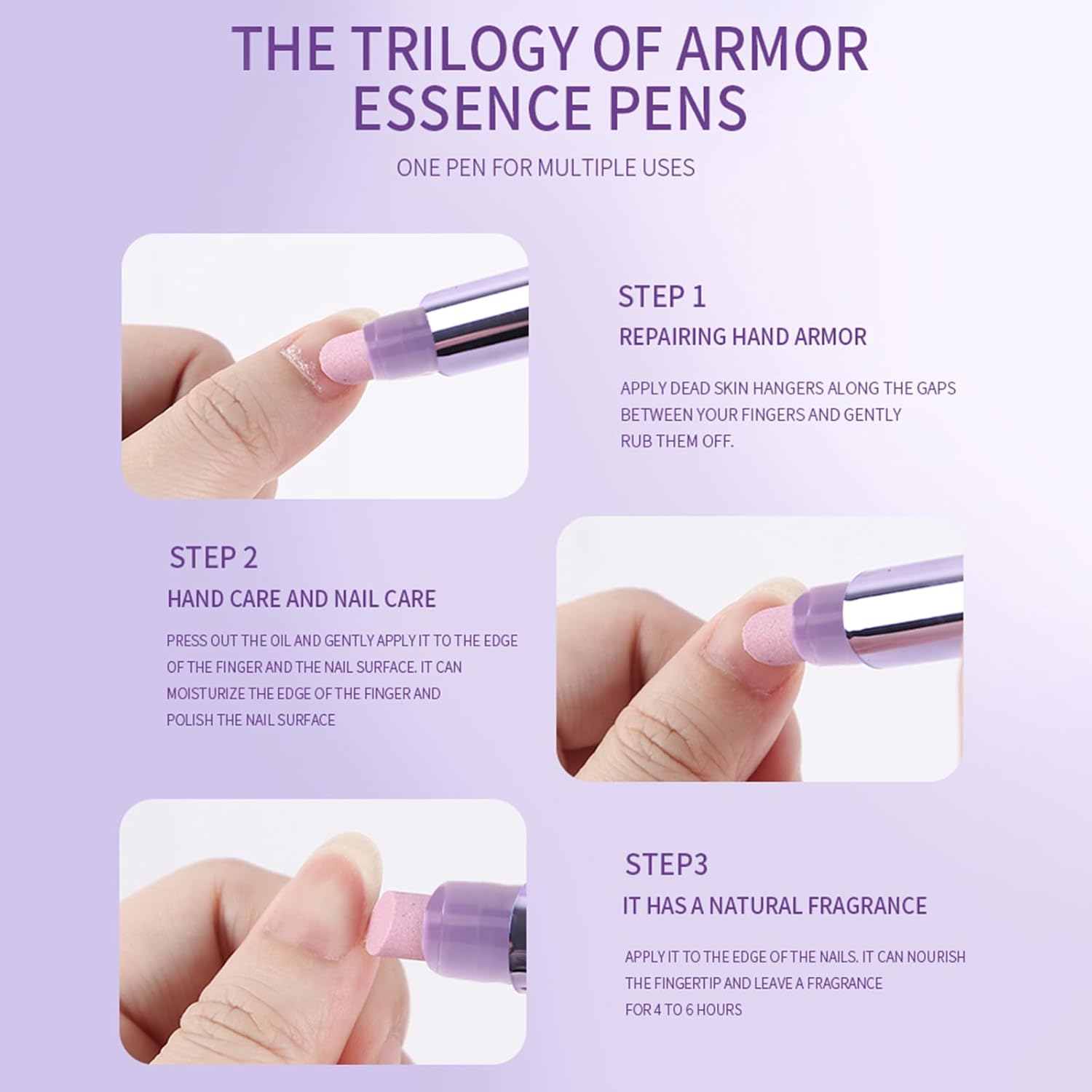 THE TRILOGY OF ARMOR ESSENCE PENS

ONE PEN FOR MULTIPLE USES

STEP 1

REPAIRING HAND ARMOR

APPLY DEAD SKIN HANGERS ALONG THE GAPS BETWEEN YOUR FINGERS AND GENTLY RUB THEM OFF.

STEP 2

HAND CARE AND NAIL CARE

PRESS OUT THE OIL AND GENTLY APPLY IT TO THE EDGE OF THE FINGER AND THE NAIL SURFACE. IT CAN MOISTURIZE THE EDGE OF THE FINGER AND POLISH THE NAIL SURFACE

STEP3

IT HAS A NATURAL FRAGRANCE

APPLY IT TO THE EDGE OF THE NAILS. IT CAN NOURISH THE FINGERTIP AND LEAVE A FRAGRANCE FOR 4 TO 6 HOURS