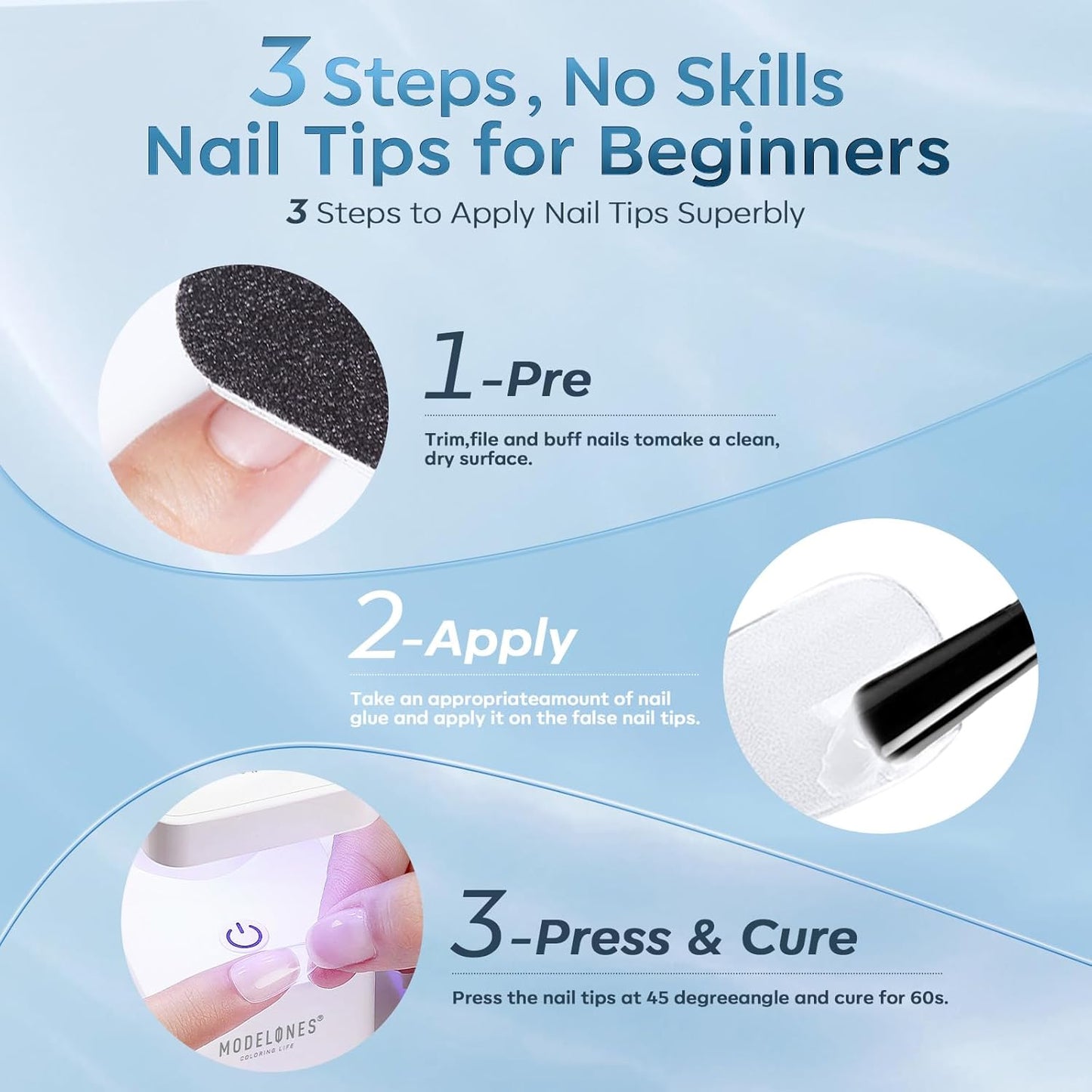 3 Steps, No Skills
Nail Tips for Beginners
3 Steps to Apply Nail Tips Superbly

1-Pre

Trim,file and buff nails tomake a clean, dry surface.

2-Apply

Take an appropriateamount of nail glue and apply it on the false nail tips.

3-Press & Cure

Press the nail tips at 45 degreeangle and cure for 60s.

MODELONES®
COLORING LIFE