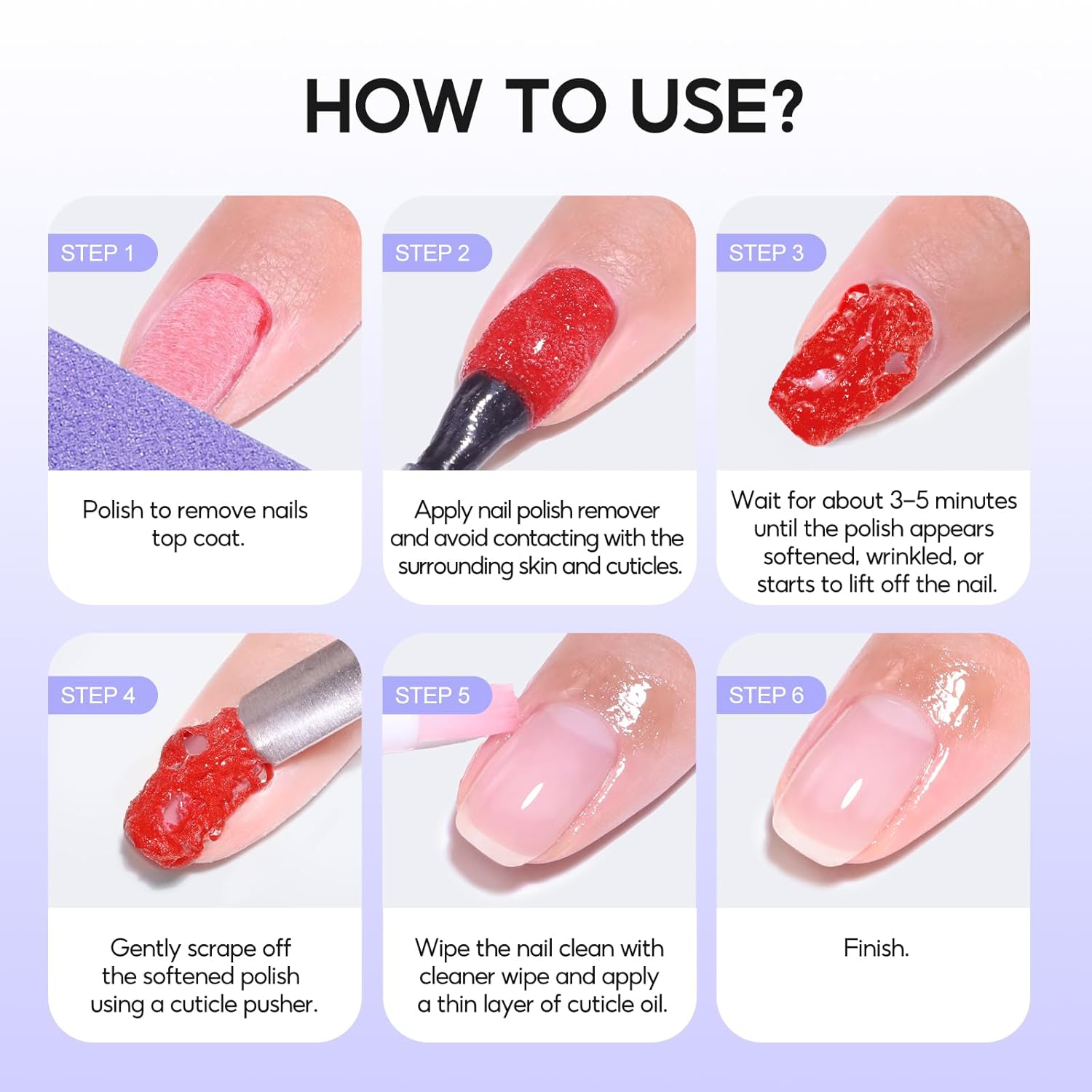 HOW TO USE?

STEP 1

Polish to remove nails top coat.

STEP 2

Apply nail polish remover and avoid contacting with the surrounding skin and cuticles.

STEP 3

Wait for about 3–5 minutes until the polish appears softened, wrinkled, or starts to lift off the nail.

STEP 4

Gently scrape off the softened polish using a cuticle pusher.

STEP 5

Wipe the nail clean with cleaner wipe and apply a thin layer of cuticle oil.

STEP 6

Finish.