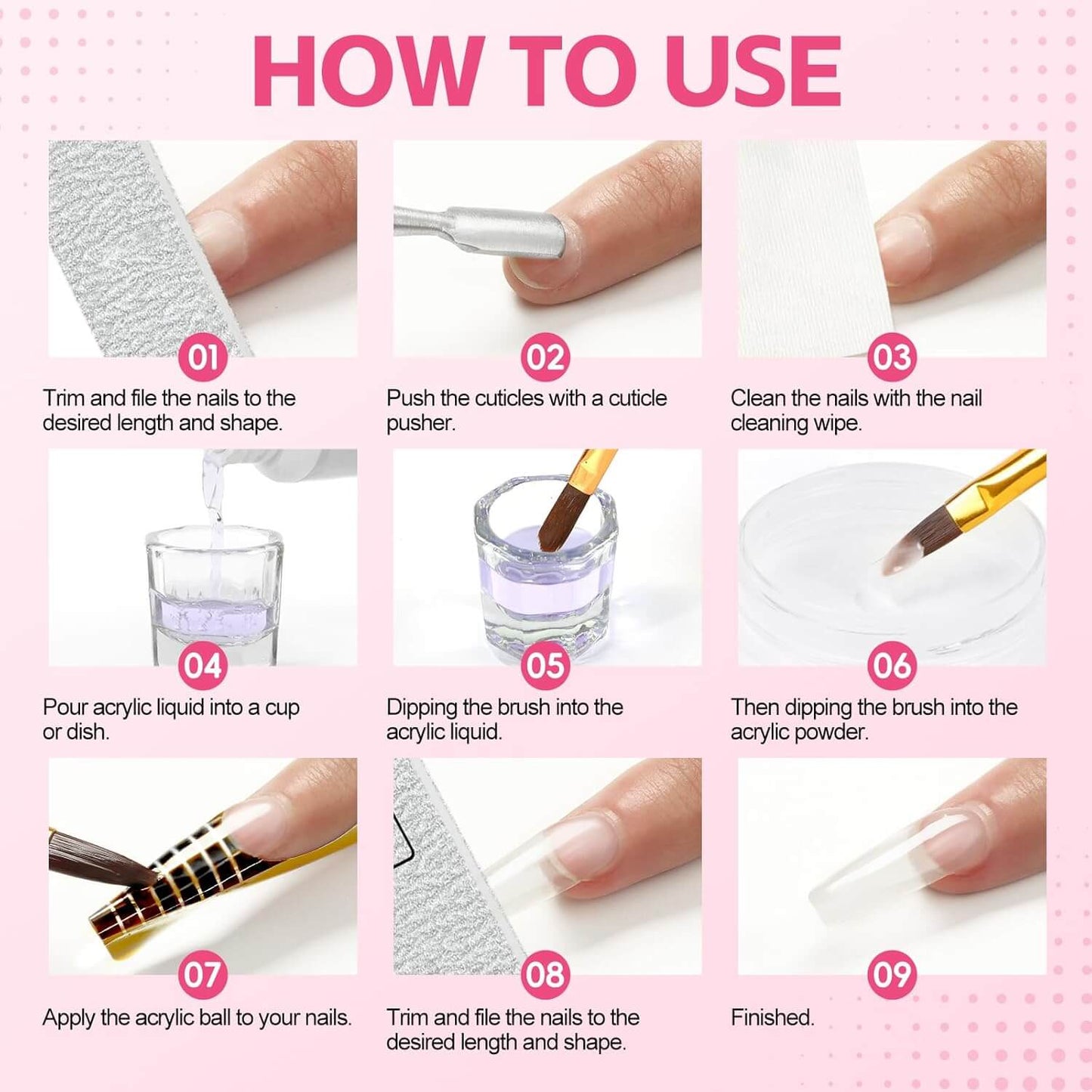 HOW TO USE

01
Trim and file the nails to the desired length and shape.

02
Push the cuticles with a cuticle pusher.

03
Clean the nails with the nail cleaning wipe.

04
Pour acrylic liquid into a cup or dish.

05
Dipping the brush into the acrylic liquid.

06
Then dipping the brush into the acrylic powder.

07
Apply the acrylic ball to your nails.

08
Trim and file the nails to the desired length and shape.

09
Finished.