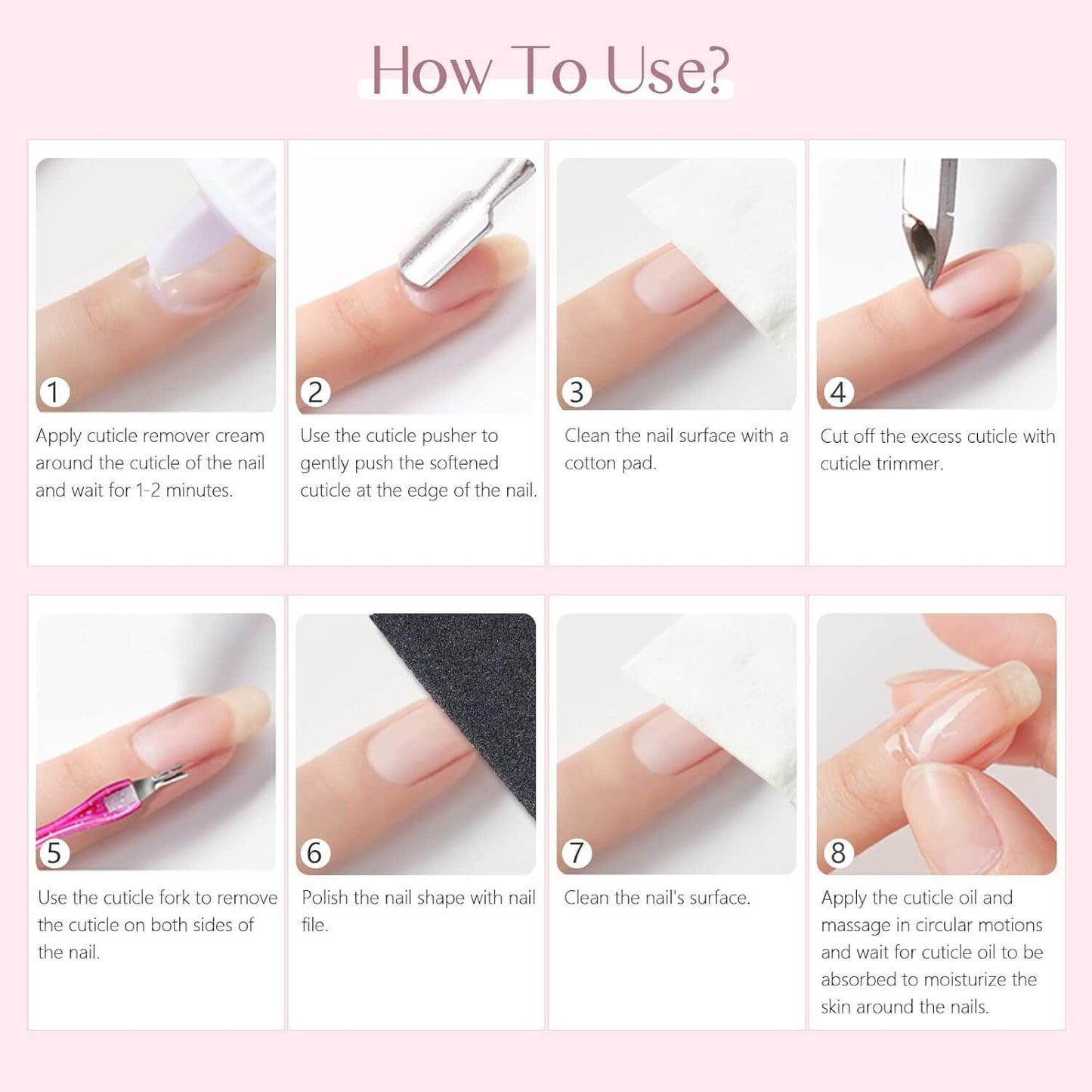 How To Use?

1
Apply cuticle remover cream around the cuticle of the nail and wait for 1-2 minutes.

2
Use the cuticle pusher to gently push the softened cuticle at the edge of the nail.

3
Clean the nail surface with a cotton pad.

4
Cut off the excess cuticle with cuticle trimmer.

5
Use the cuticle fork to remove the cuticle on both sides of the nail.

6
Polish the nail shape with nail file.

7
Clean the nail's surface.

8
Apply the cuticle oil and massage in circular motions and wait for cuticle oil to be absorbed to moisturize the skin around the nails.