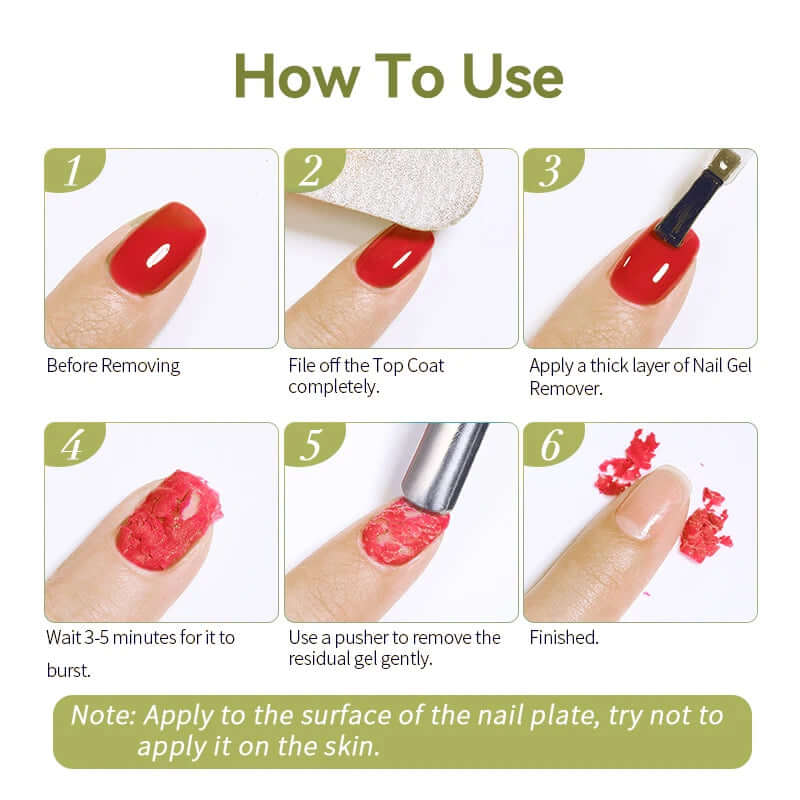 How To Use

1

Before Removing

2

File off the Top Coat completely.

3

Apply a thick layer of Nail Gel Remover.

4

Wait 3-5 minutes for it to burst.

5

Use a pusher to remove the residual gel gently.

6

Finished.

Note: Apply to the surface of the nail plate, try not to apply it on the skin.