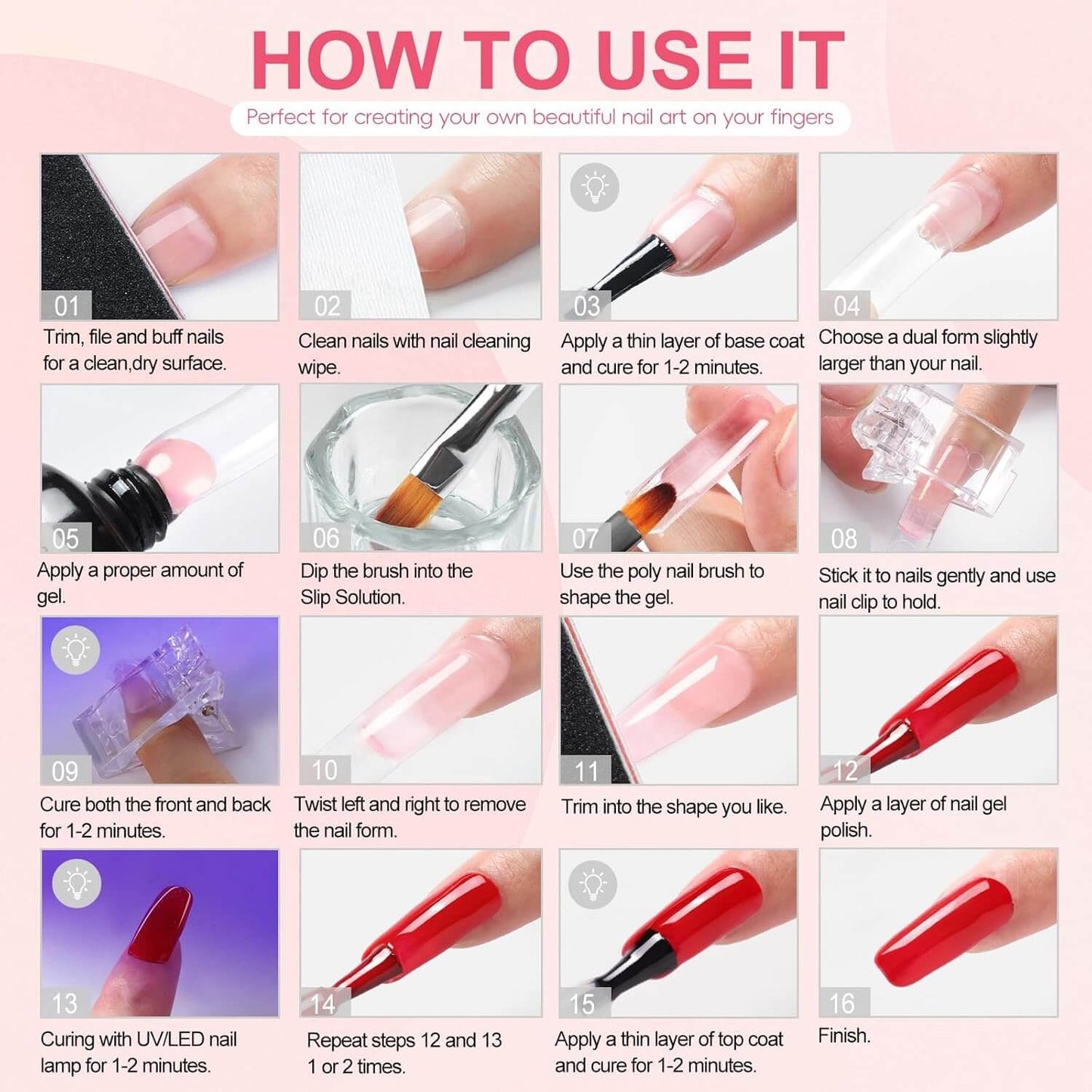 HOW TO USE IT

Perfect for creating your own beautiful nail art on your fingers

01
Trim, file and buff nails for a clean,dry surface.

02
Clean nails with nail cleaning wipe.

03
Apply a thin layer of base coat and cure for 1-2 minutes.

04
Choose a dual form slightly larger than your nail.

05
Apply a proper amount of gel.

06
Dip the brush into the Slip Solution.

07
Use the poly nail brush to shape the gel.

08
Stick it to nails gently and use nail clip to hold.

09
Cure both the front and back for 1-2 minutes.

10
Twist left and right to remove the nail form.

11
Trim into the shape you like.

12
Apply a layer of nail gel polish.

13
Curing with UV/LED nail lamp for 1-2 minutes.

14
Repeat steps 12 and 13 1 or 2 times.

15
Apply a thin layer of top coat and cure for 1-2 minutes.

16
Finish.