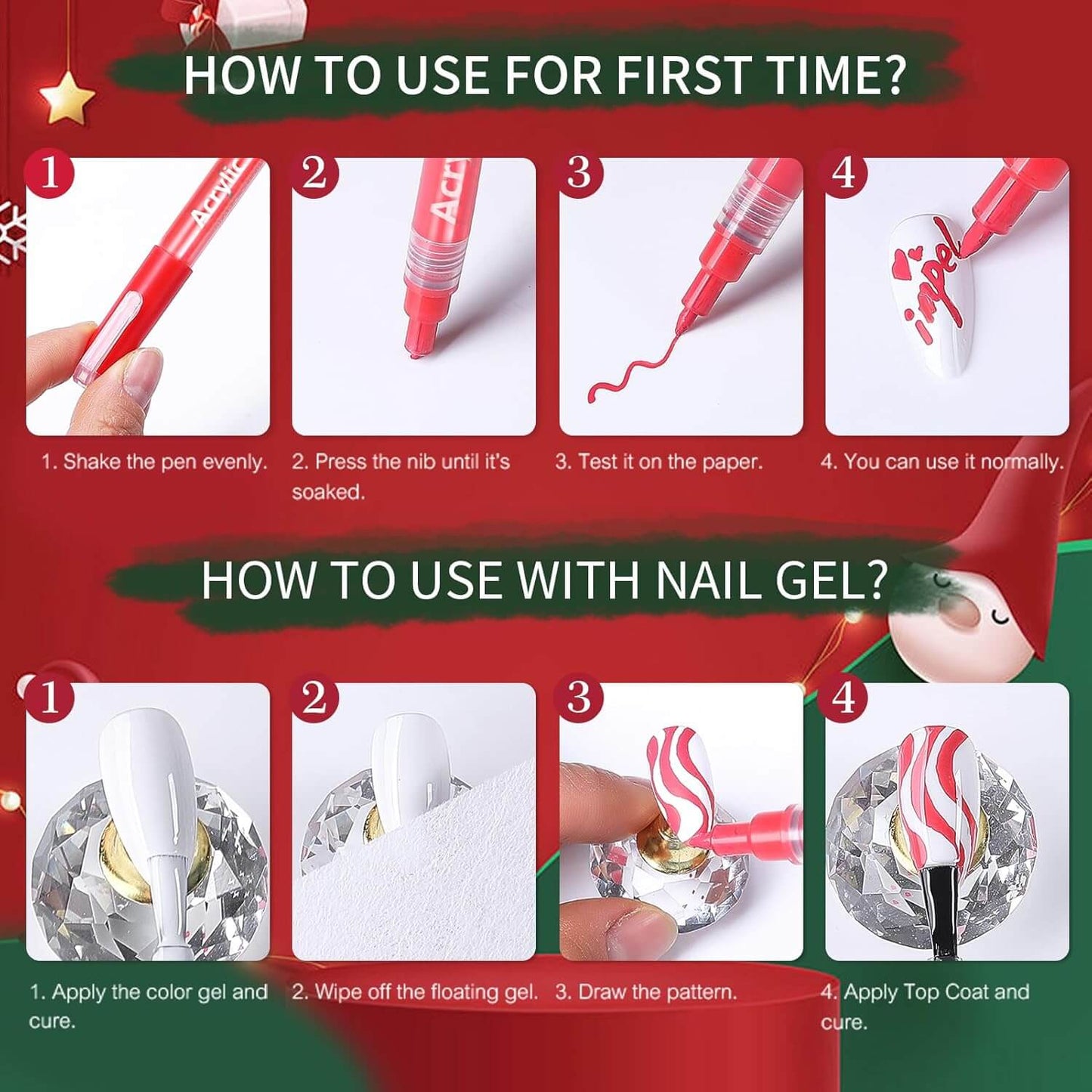 HOW TO USE FOR FIRST TIME?

1

Acrylic

1. Shake the pen evenly.

2

Acr

2. Press the nib until it's soaked.

3

3. Test it on the paper.

4

impel

4. You can use it normally.

HOW TO USE WITH NAIL GEL?

1

1. Apply the color gel and cure.

2

2. Wipe off the floating gel.

3

3. Draw the pattern.

4

4. Apply Top Coat and cure.