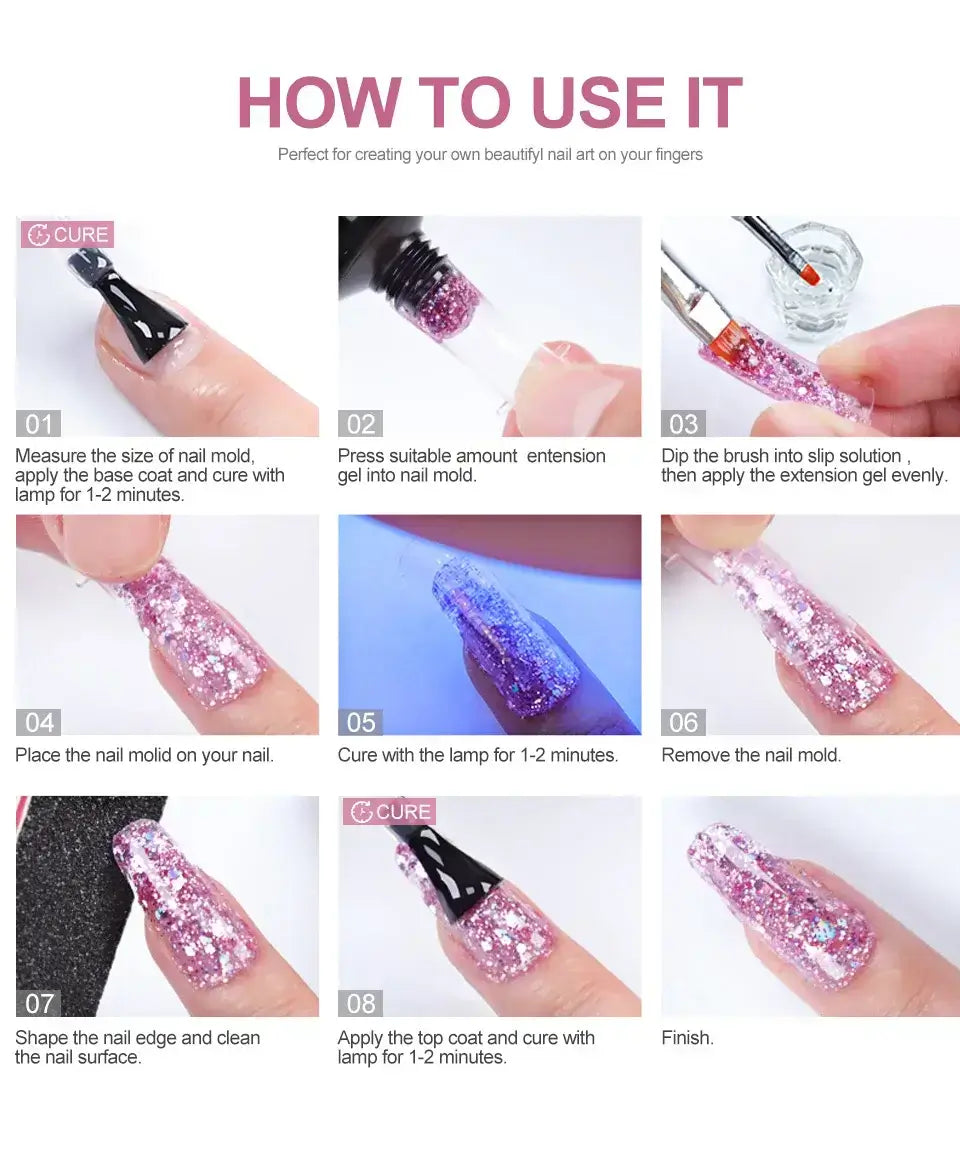 HOW TO USE IT

Perfect for creating your own beautifyl nail art on your fingers

CURE

01

Measure the size of nail mold, apply the base coat and cure with lamp for 1-2 minutes.

02

Press suitable amount entension gel into nail mold.

03

Dip the brush into slip solution , then apply the extension gel evenly.

04

Place the nail molid on your nail.

05

Cure with the lamp for 1-2 minutes.

06

Remove the nail mold.

07

Shape the nail edge and clean the nail surface.

CURE

08

Apply the top coat and cure with lamp for 1-2 minutes.

Finish.