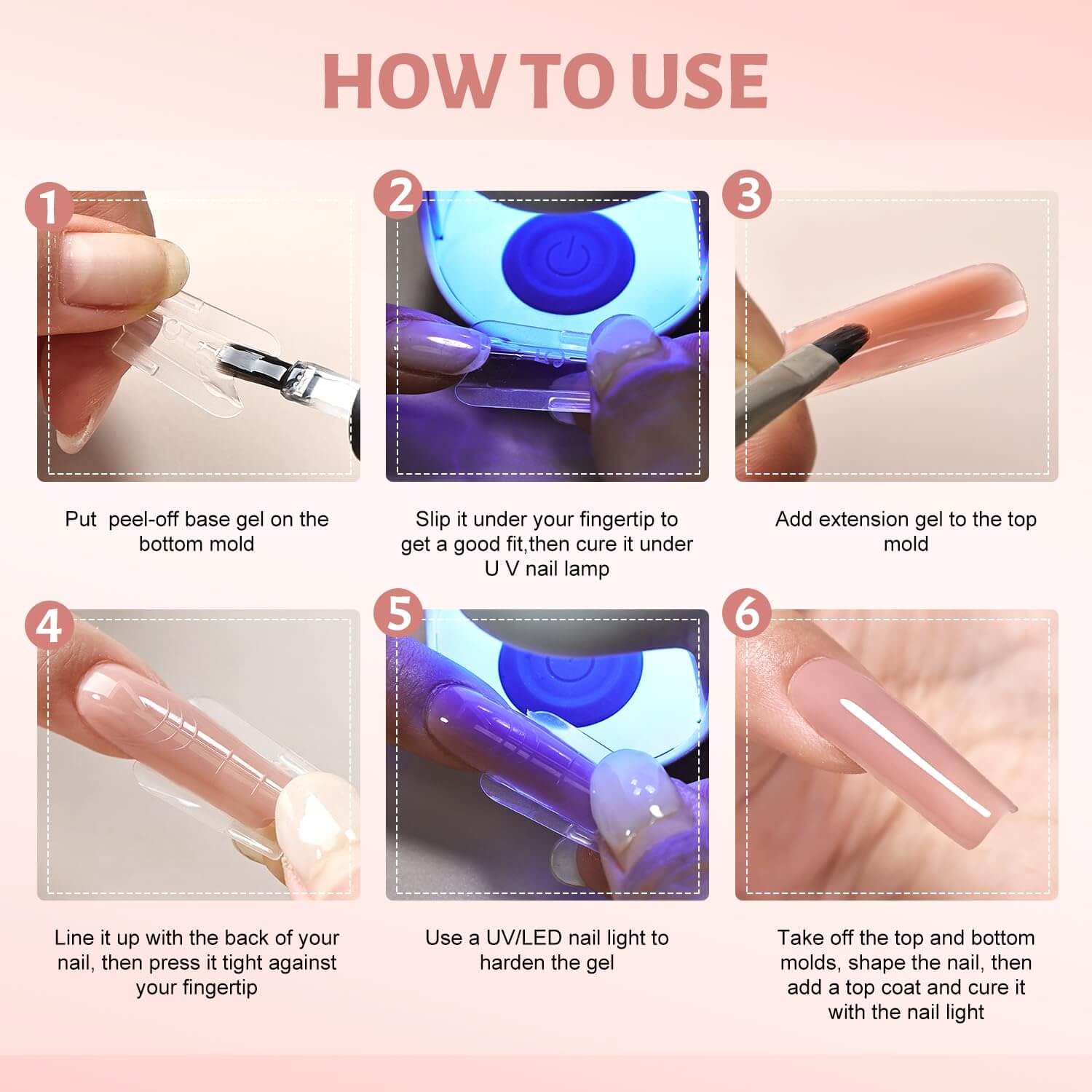 HOW TO USE

1

Put peel-off base gel on the bottom mold

2

Slip it under your fingertip to get a good fit,then cure it under U V nail lamp

3

Add extension gel to the top mold

4

Line it up with the back of your nail, then press it tight against your fingertip

5

Use a UV/LED nail light to harden the gel

6

Take off the top and bottom molds, shape the nail, then add a top coat and cure it with the nail light