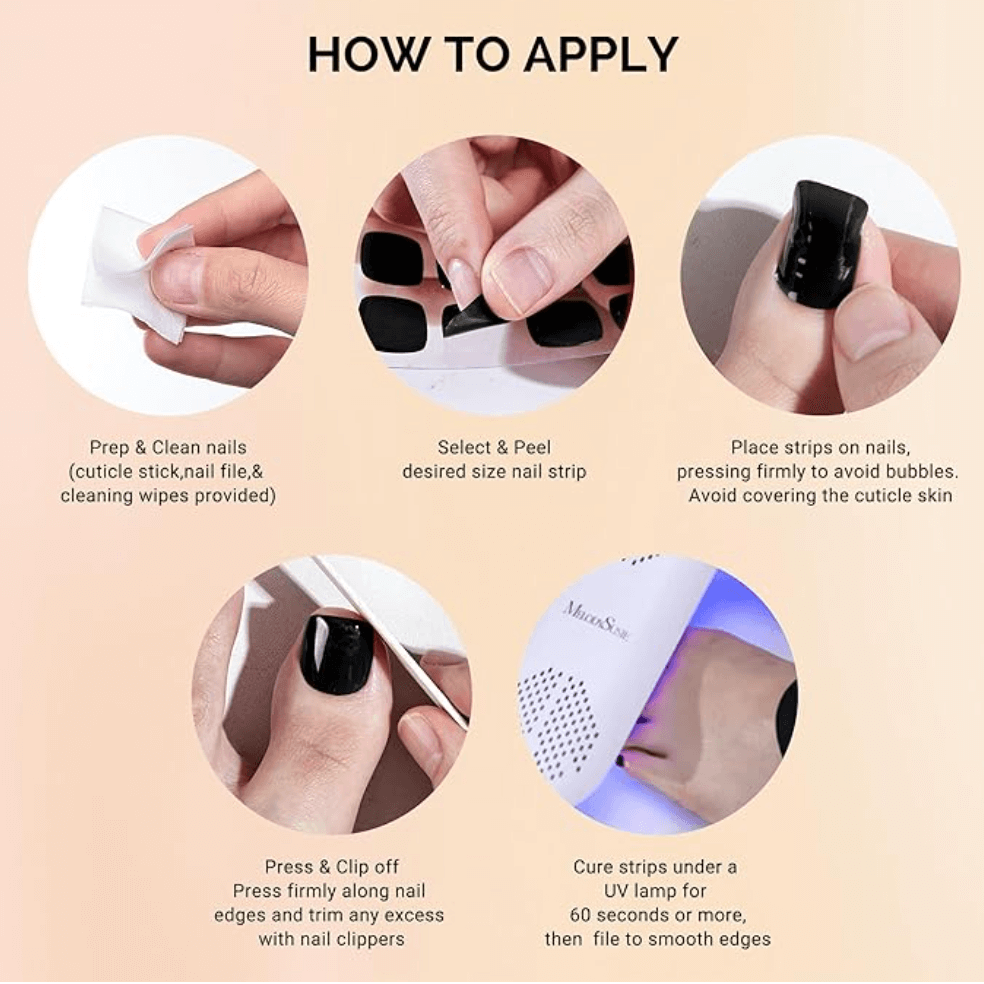 HOW TO APPLY

Prep & Clean nails
(cuticle stick,nail file,&
cleaning wipes provided)

Select & Peel
desired size nail strip

Place strips on nails,
pressing firmly to avoid bubbles.
Avoid covering the cuticle skin

MelodySusie

Press & Clip off
Press firmly along nail
edges and trim any excess
with nail clippers

Cure strips under a
UV lamp for
60 seconds or more,
then  file to smooth edges