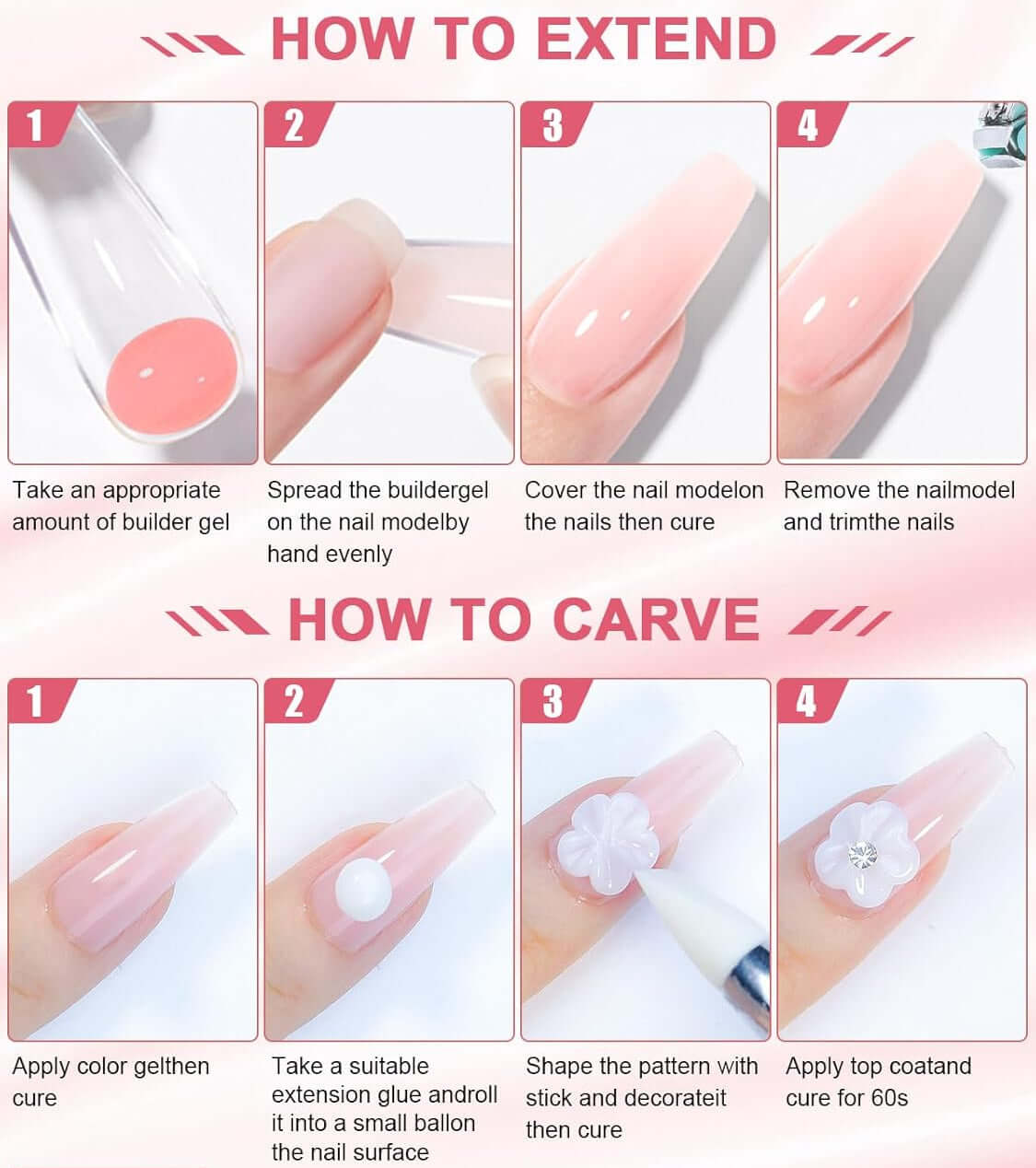 HOW TO EXTEND

1

Take an appropriate amount of builder gel

2

Spread the buildergel on the nail modelby hand evenly

3

Cover the nail modelon the nails then cure

4

Remove the nailmodel and trimthe nails

HOW TO CARVE

1

Apply color gelthen cure

2

Take a suitable extension glue androll it into a small ballon the nail surface

3

Shape the pattern with stick and decorateit then cure

4

Apply top coatand cure for 60s