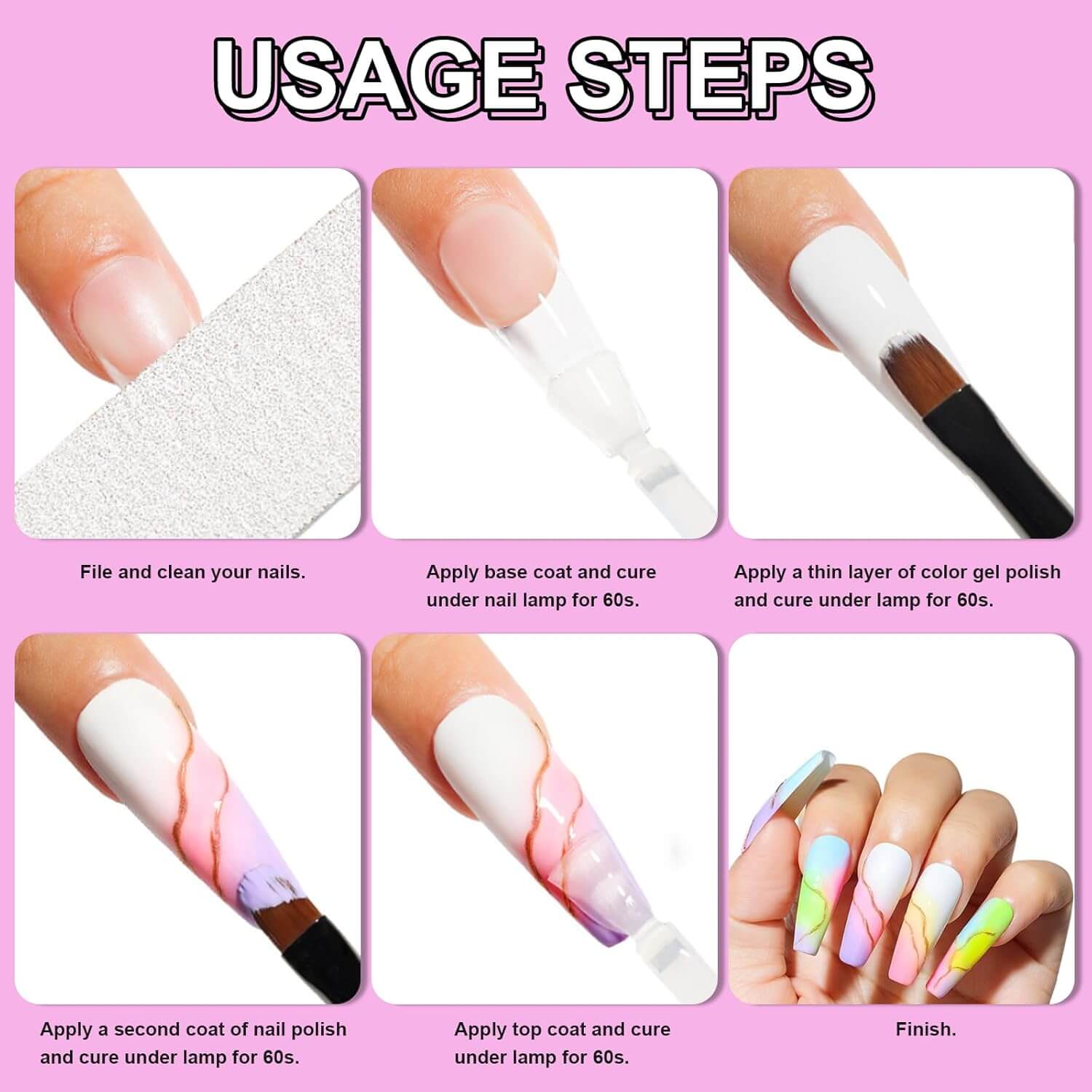 USAGE STEPS

File and clean your nails.

Apply base coat and cure under nail lamp for 60s.

Apply a thin layer of color gel polish and cure under lamp for 60s.

Apply a second coat of nail polish and cure under lamp for 60s.

Apply top coat and cure under lamp for 60s.

Finish.